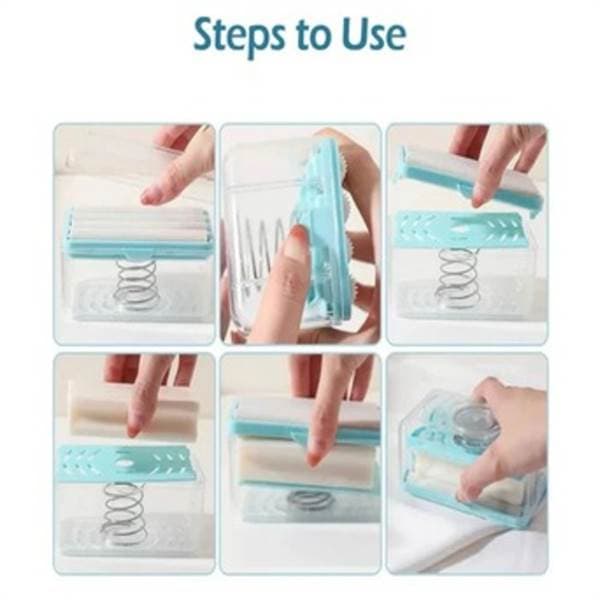 Steps to Use